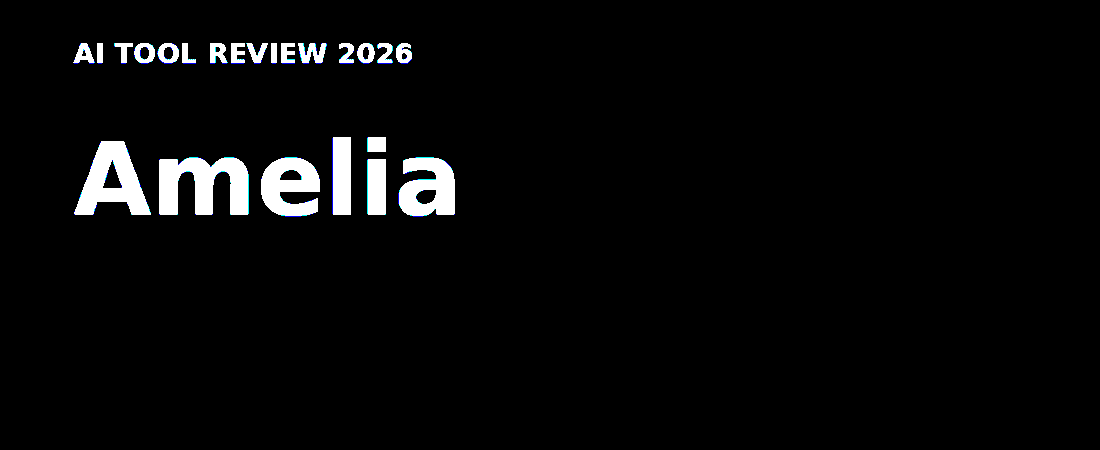 AI TOOL REVIEW 2026

Amelia